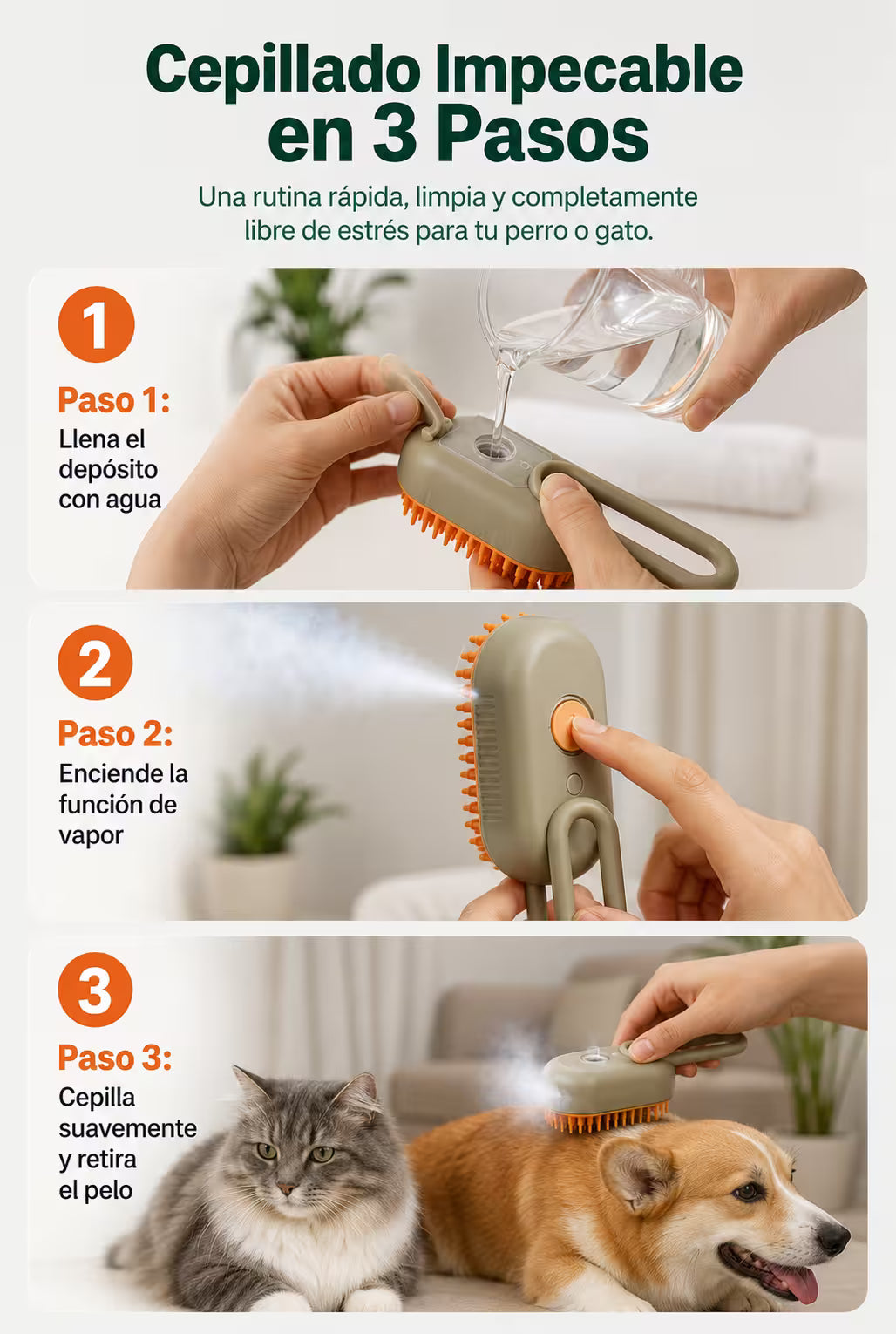 Cepillado Impecable en 3 Pasos

Una rutina rápida, limpia y completamente libre de estrés para tu perro o gato.

1

Paso 1:

Llena el depósito con agua

2

Paso 2:

Enciende la función de vapor

3

Paso 3:

Cepilla suavemente y retira el pelo